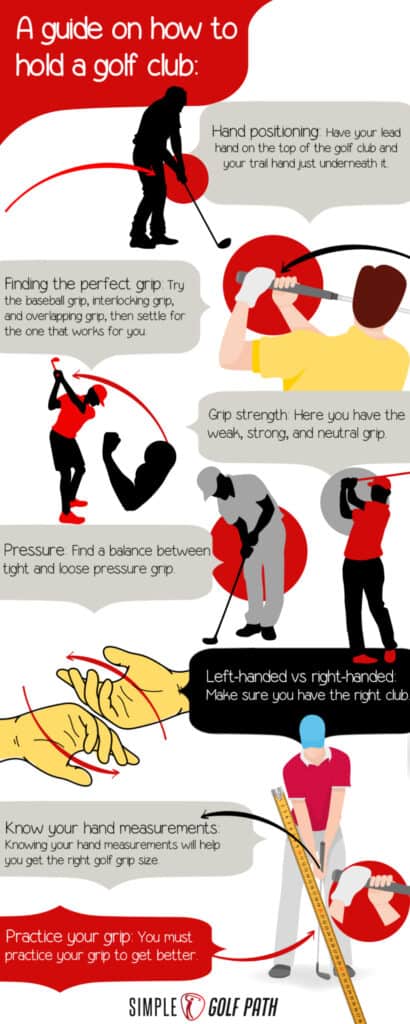 A guide on how to hold a golf club:

Hand positioning: Have your lead hand on the top of the golf club and your trail hand just underneath it.

Finding the perfect grip: Try the baseball grip, interlocking grip, and overlapping grip, then settle for the one that works for you.

Grip strength: Here you have the weak, strong, and neutral grip.

Pressure: Find a balance between tight and loose pressure grip.

Left-handed vs right-handed: Make sure you have the right club.

Know your hand measurements: Knowing your hand measurements will help you get the right golf grip size.

Practice your grip: You must practice your grip to get better.

SIMPLE GOLF PATH